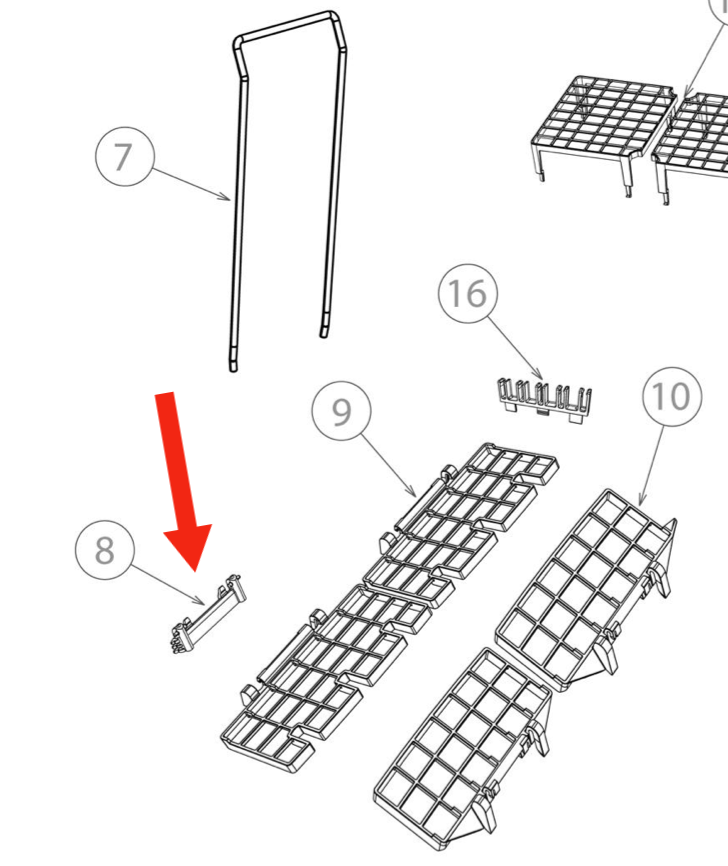 7

16

9

10

8