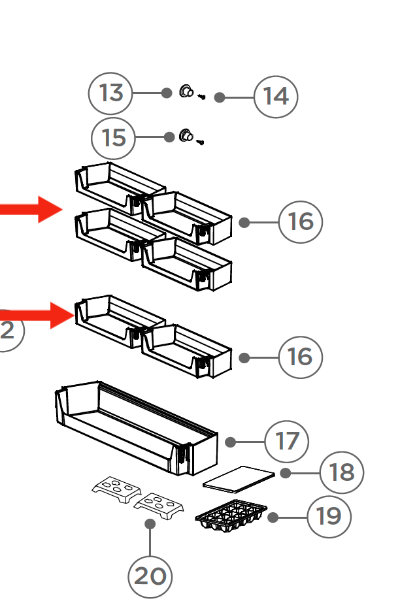 13
14
15
16
2
16
17
18
19
20