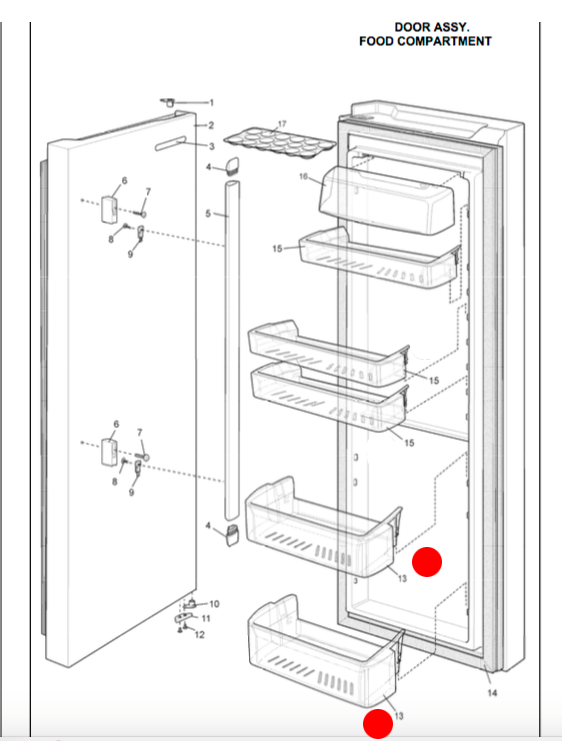 DOOR ASSY.
FOOD COMPARTMENT

1
2
3
17
4
16
6
7
5
8
9
15
15
15
6
7
8
9
4
13
10
11
12
13
14