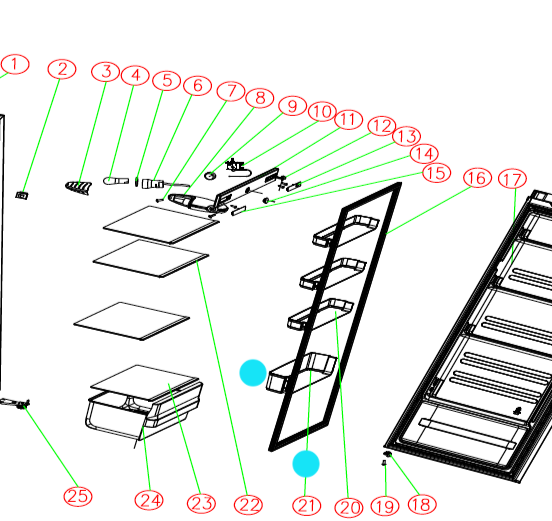 1
2
3
4
5
6
7
8
9
10
11
12
13
14
15
16
17
25
24
23
22
21
20
19
18