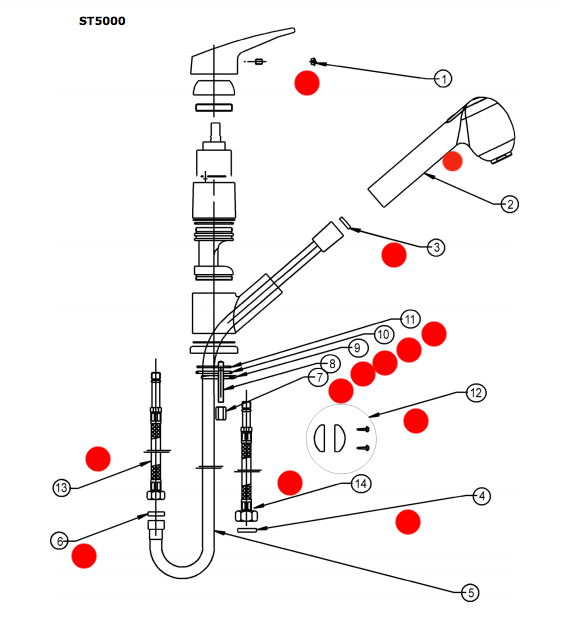 ST5000

1
2
3
11
10
9
8
7
12
13
14
4
6
5