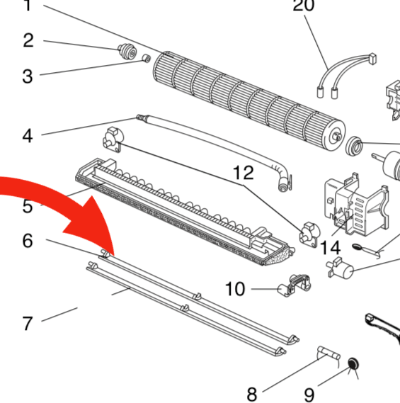 1
20
2
3
4
12
5
6
14
10
7
8
9