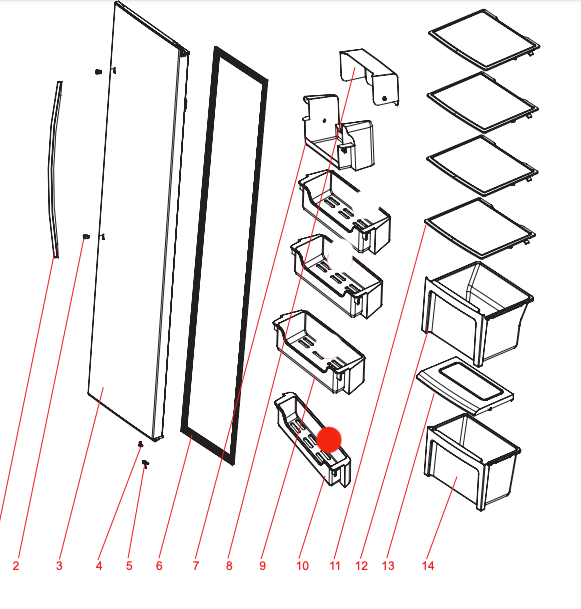 2 3 4 5 6 7 8 9 10 11 12 13 14