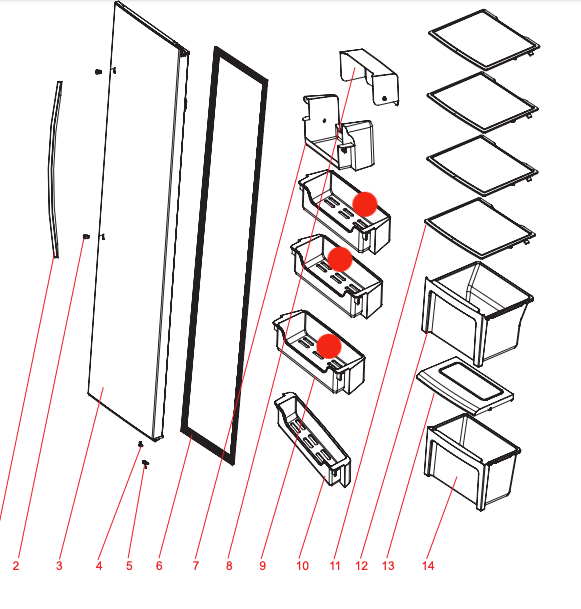 2 3 4 5 6 7 8 9 10 11 12 13 14