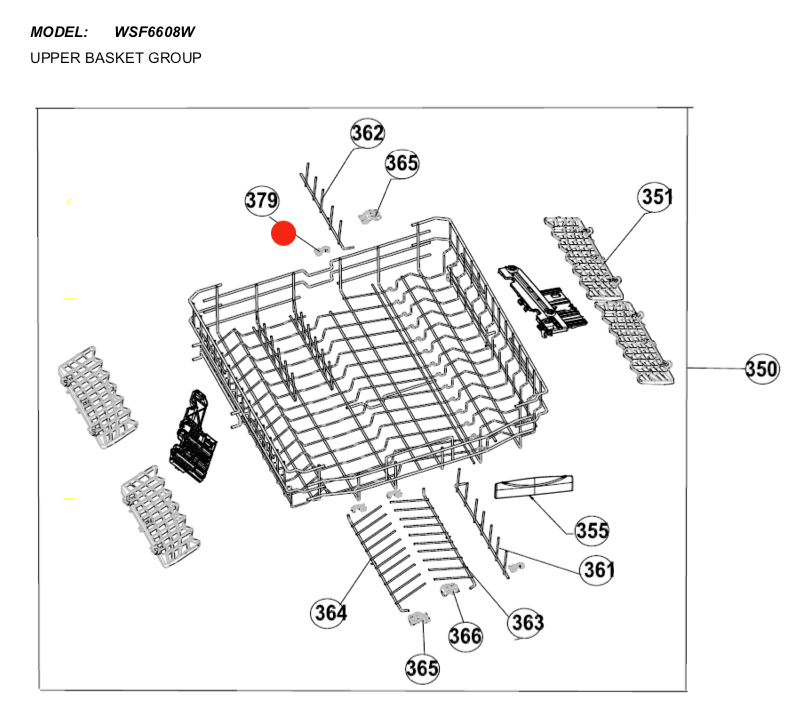 MODEL: WSF6608W
UPPER BASKET GROUP

362
365
379
351
350
355
361
364
363
366
365