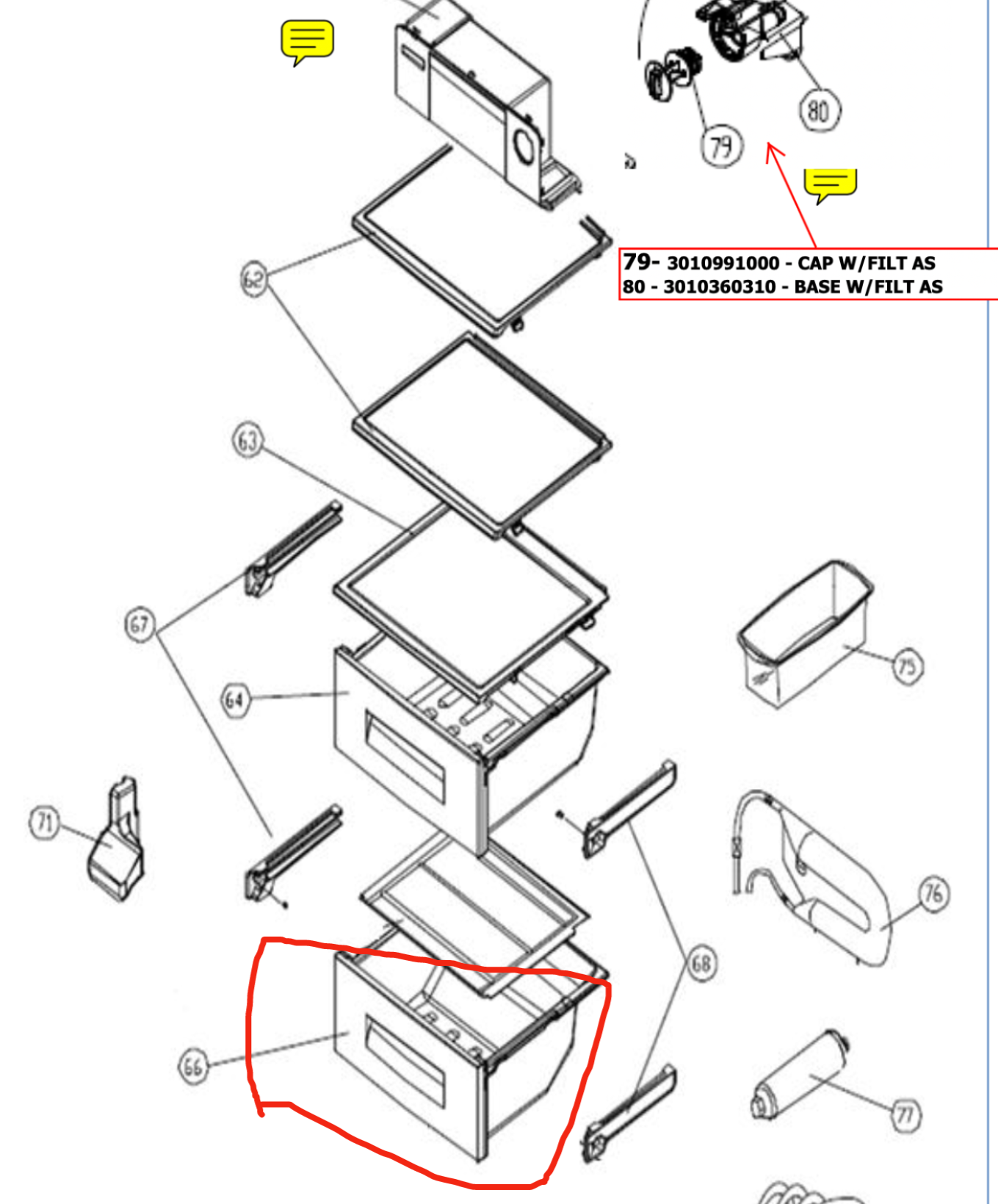 80

79

79- 3010991000 - CAP W/FILT AS
80 - 3010360310 - BASE W/FILT AS

62

63

67

64

75

71

76

68

66

77