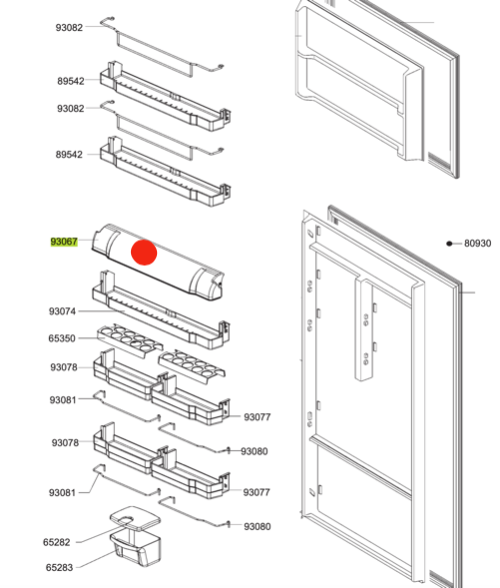 93082
89542
93082
89542
93067
80930
93074
65350
93078
93081
93077
93078
93080
93081
93077
93080
65282
65283