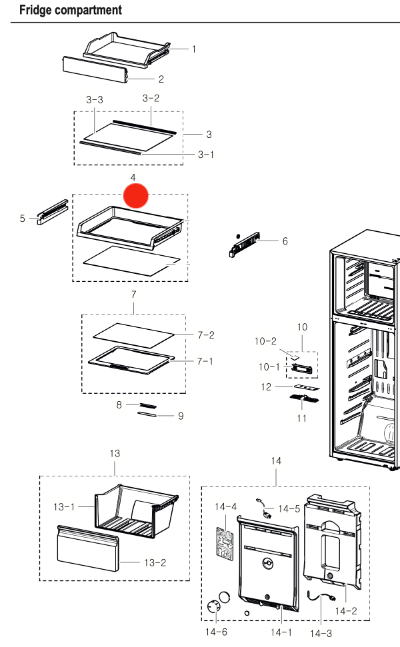 Fridge compartment

1
2
3-3
3-2
3
3-1
4
5
6
7
7-2
7-1
8
9
10
10-2
10-1
12
11
13
13-1
13-2
14
14-4
14-5
14-2
14-6
14-1
14-3