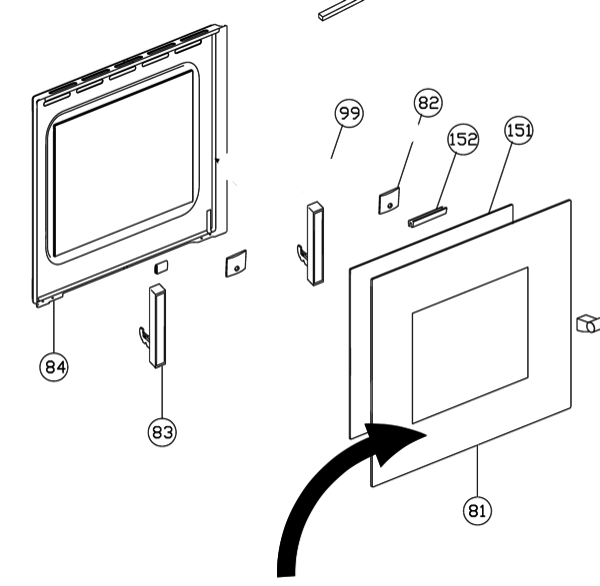 99
82
152
151
84
83
81