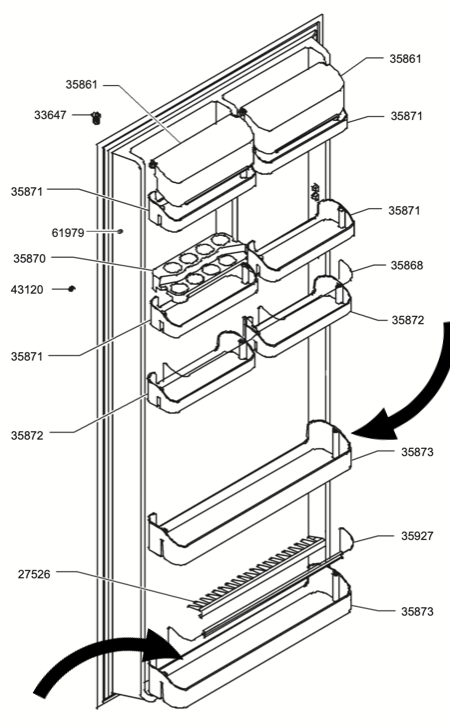 35861
33647
35871
61979
35870
43120
35871
35872
27526
35861
35871
35871
35868
35872
35873
35927
35873