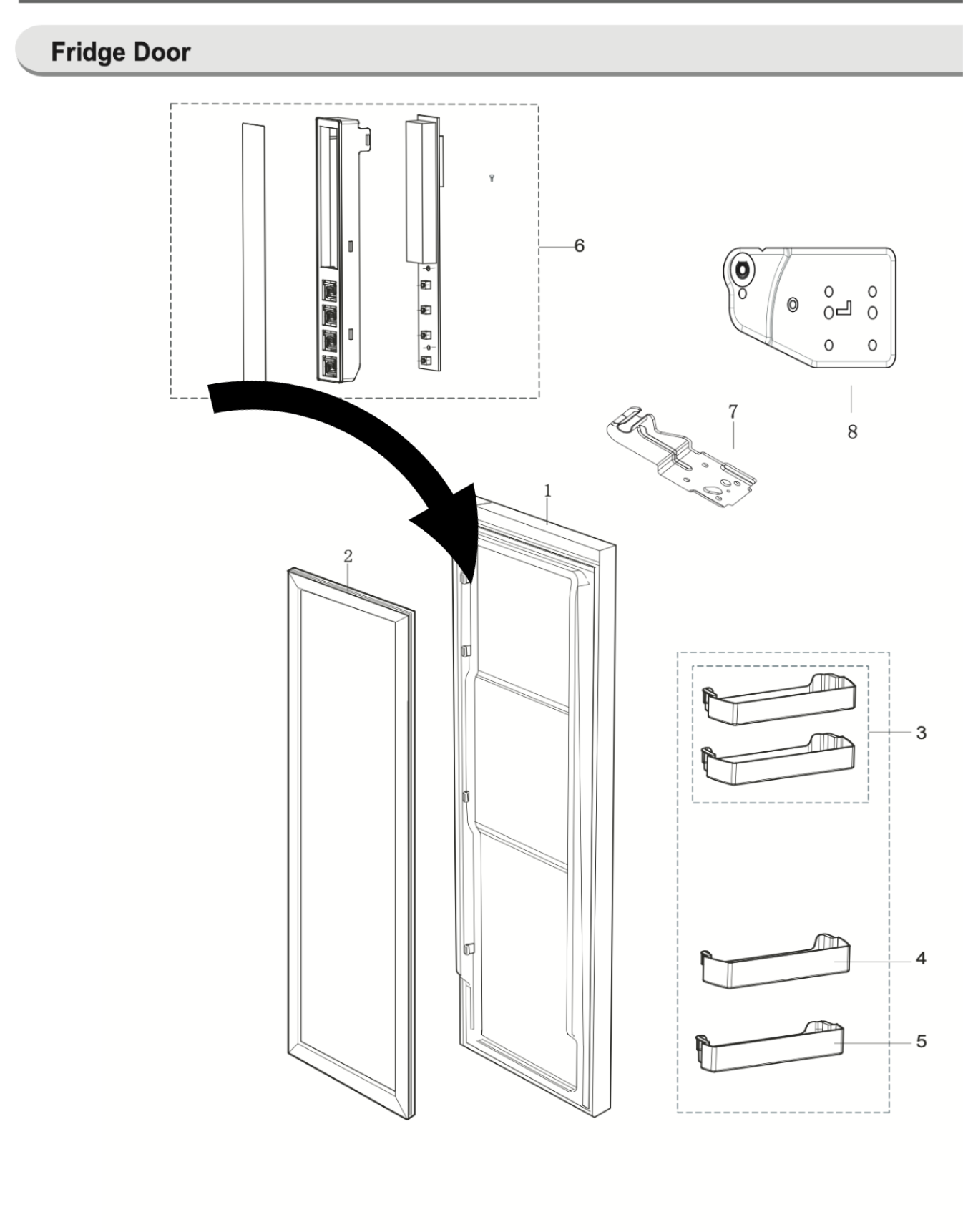 Fridge Door

6

8

7

1

2

3

4

5