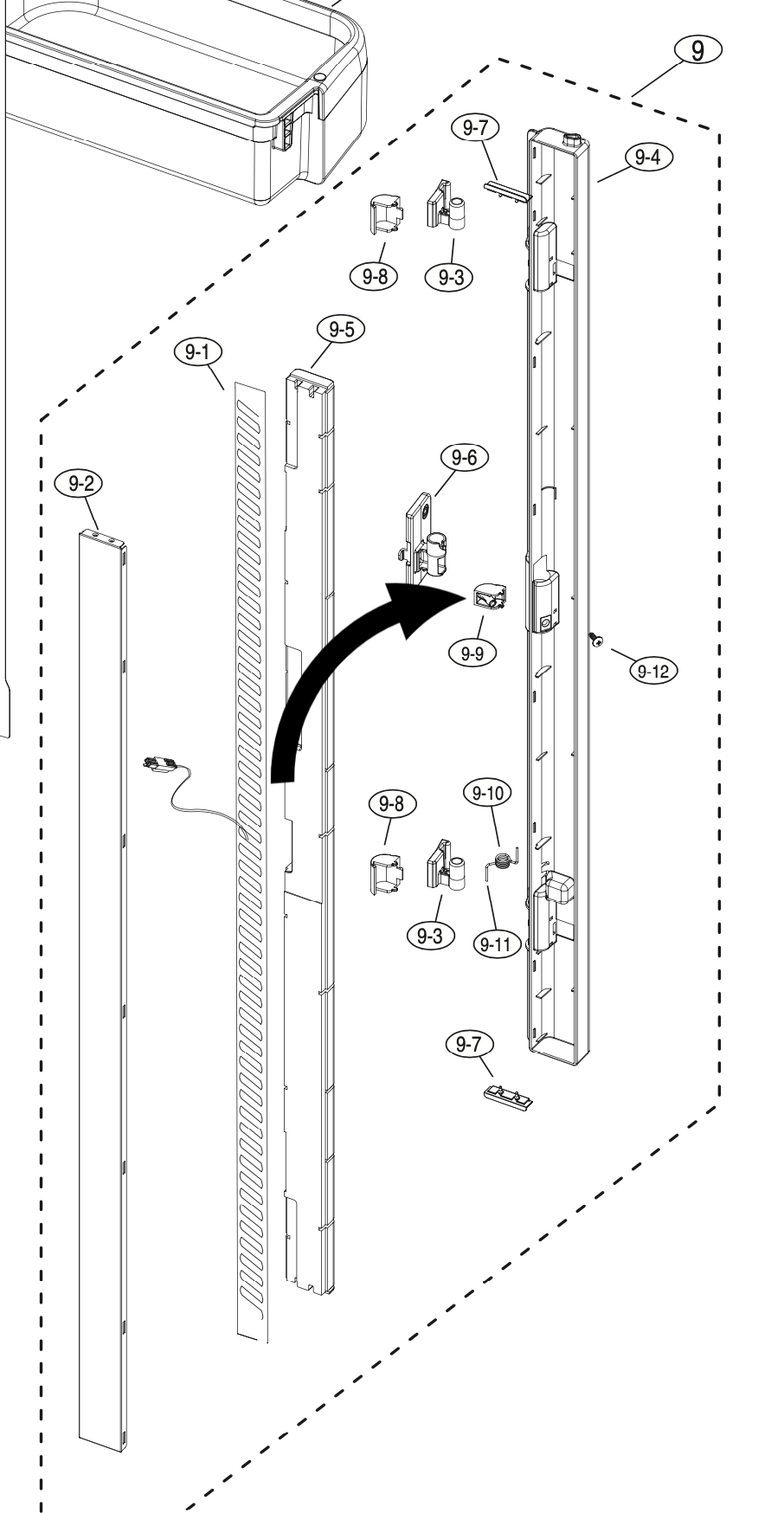 9
9-7
9-4
9-8
9-3
9-5
9-1
9-6
9-2
9-9
9-12
9-8
9-10
9-3
9-11
9-7