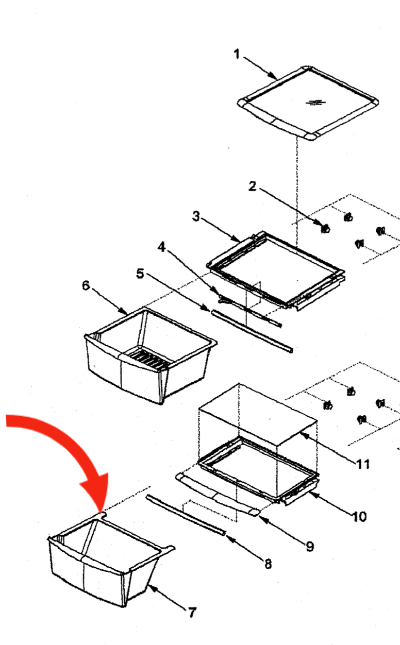 1
2
3
4
5
6
11
10
9
8
7