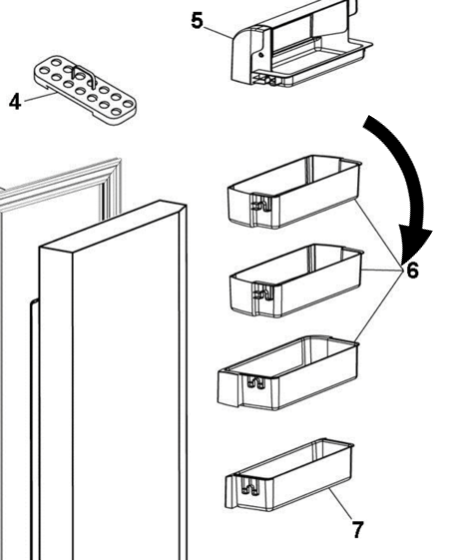 5
4
6
7