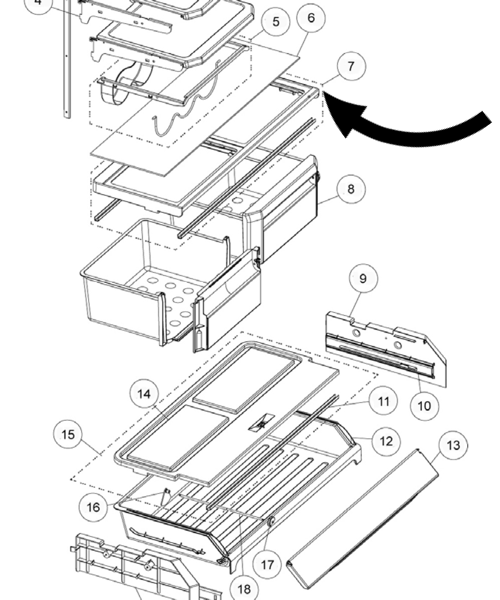 4
5
6
7
8
9
10
11
12
13
14
15
16
17
18