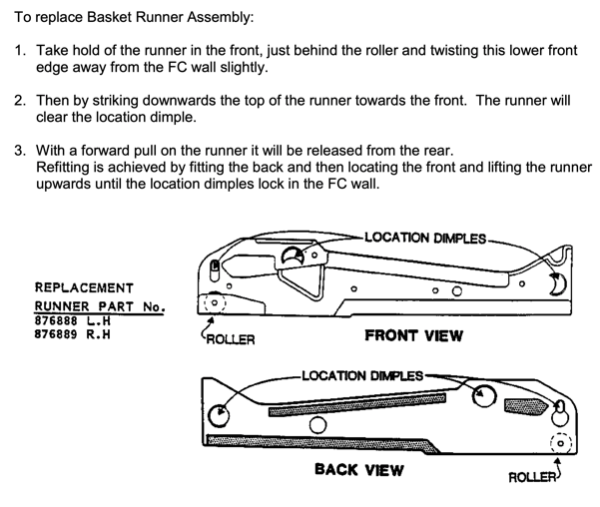 To replace Basket Runner Assembly:

1. Take hold of the runner in the front, just behind the roller and twisting this lower front edge away from the FC wall slightly.

2. Then by striking downwards the top of the runner towards the front. The runner will clear the location dimple.

3. With a forward pull on the runner it will be released from the rear.
Refitting is achieved by fitting the back and then locating the front and lifting the runner upwards until the location dimples lock in the FC wall.

REPLACEMENT
RUNNER PART No.
876888 L.H
876889 R.H

LOCATION DIMPLES
ROLLER
FRONT VIEW

LOCATION DIMPLES
BACK VIEW
ROLLER