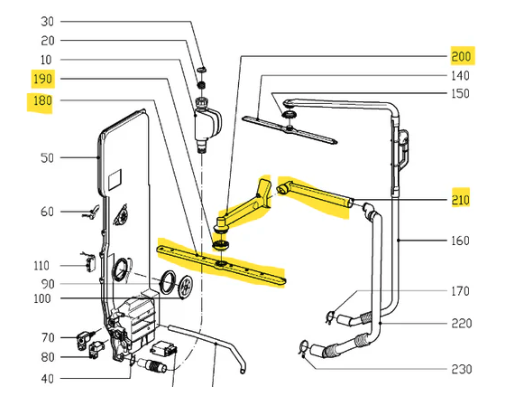 30
20
10
190
180
50
60
110
90
100
70
80
40
200
140
150
210
160
170
220
230