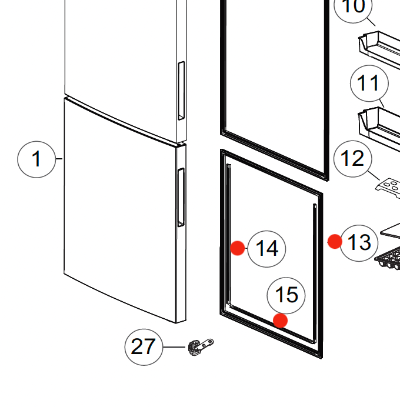 10
11
1
12
14
13
15
27